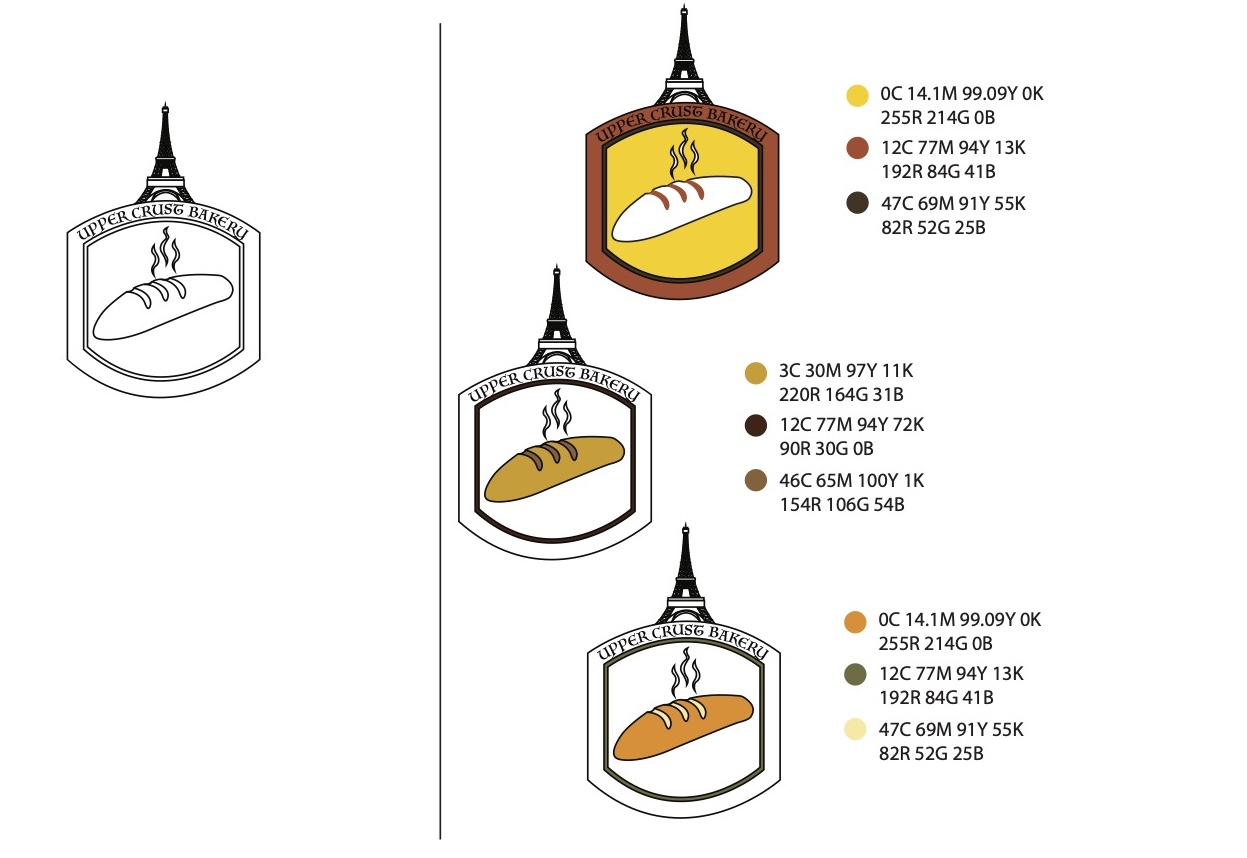 UPPER CRUST BAKERY

UPPER CRUST BAKERY

0C 14.1M 99.09Y 0K
255R 214G 0B

12C 77M 94Y 13K
192R 84G 41B

47C 69M 91Y 55K
82R 52G 25B

UPPER CRUST BAKERY

3C 30M 97Y 11K
220R 164G 31B

12C 77M 94Y 72K
90R 30G 0B

46C 65M 100Y 1K
154R 106G 54B

UPPER CRUST BAKERY

0C 14.1M 99.09Y 0K
255R 214G 0B

12C 77M 94Y 13K
192R 84G 41B

47C 69M 91Y 55K
82R 52G 25B